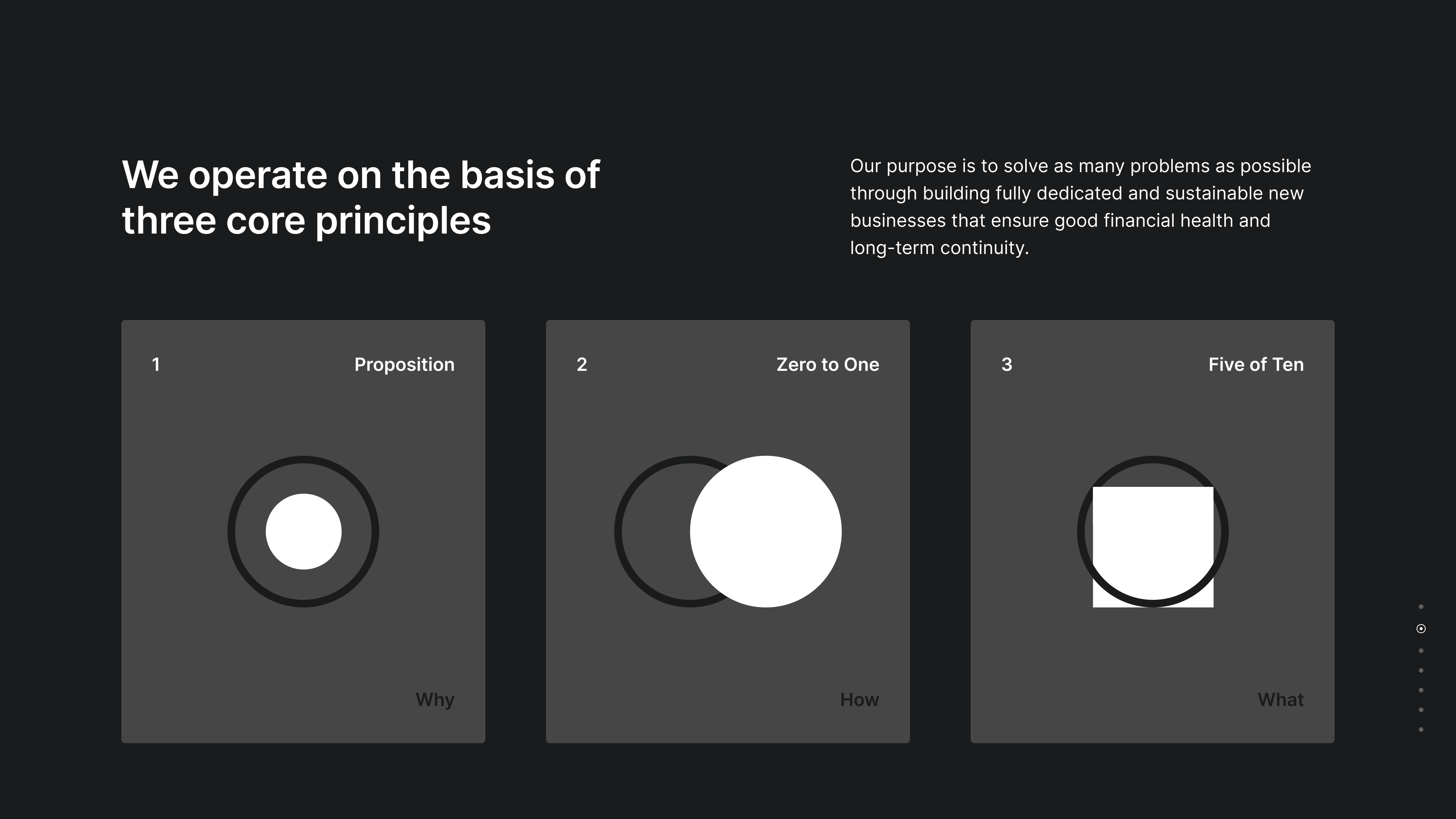 We operate on the basis of three core principles

Our purpose is to solve as many problems as possible through building fully dedicated and sustainable new businesses that ensure good financial health and long-term continuity.

1

Proposition

Why

2

Zero to One

How

3

Five of Ten

What